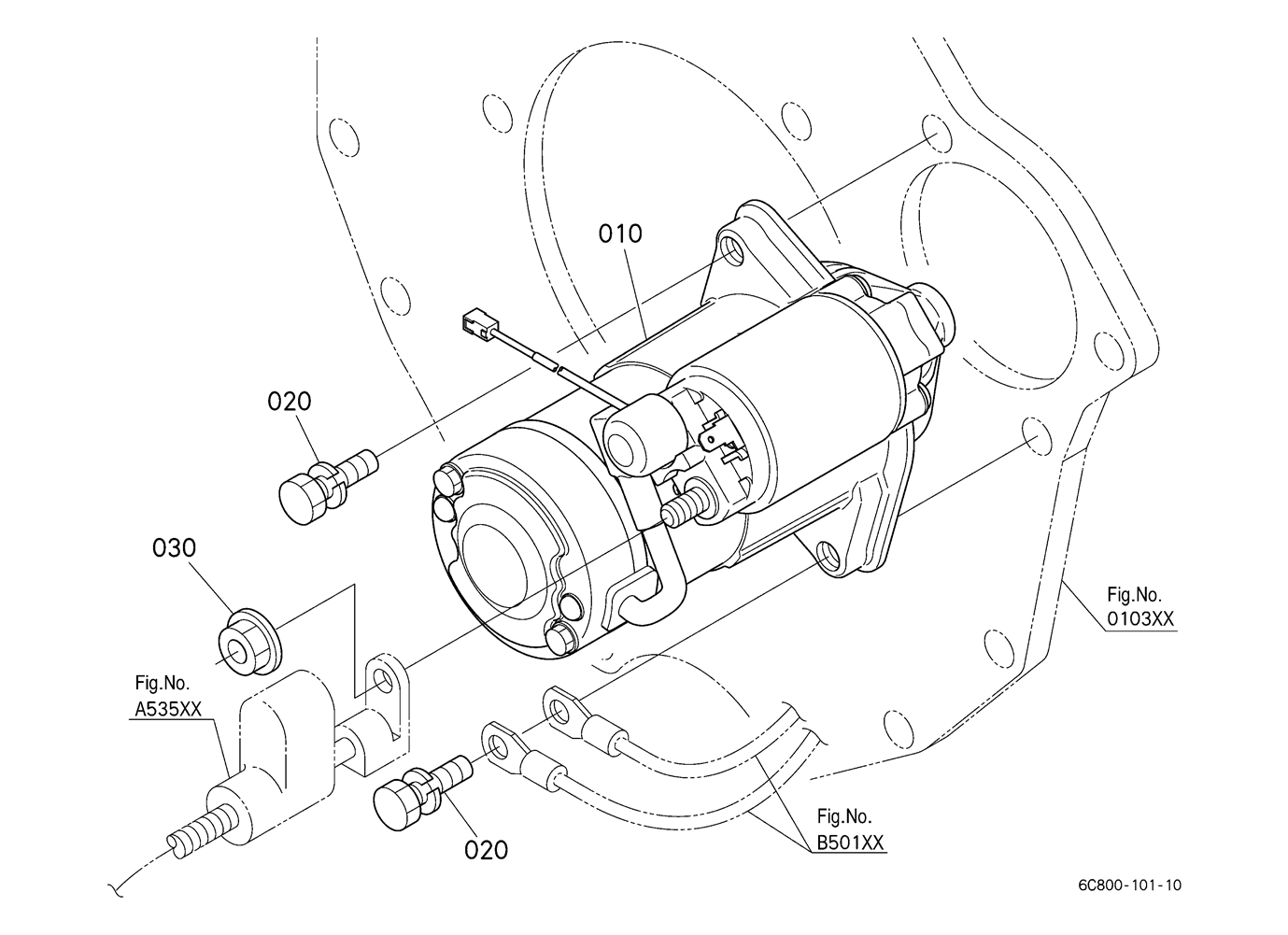 010

020

030

Fig.No.
0103XX

Fig.No.
A535XX

020

Fig.No.
B501XX

6C800-101-10